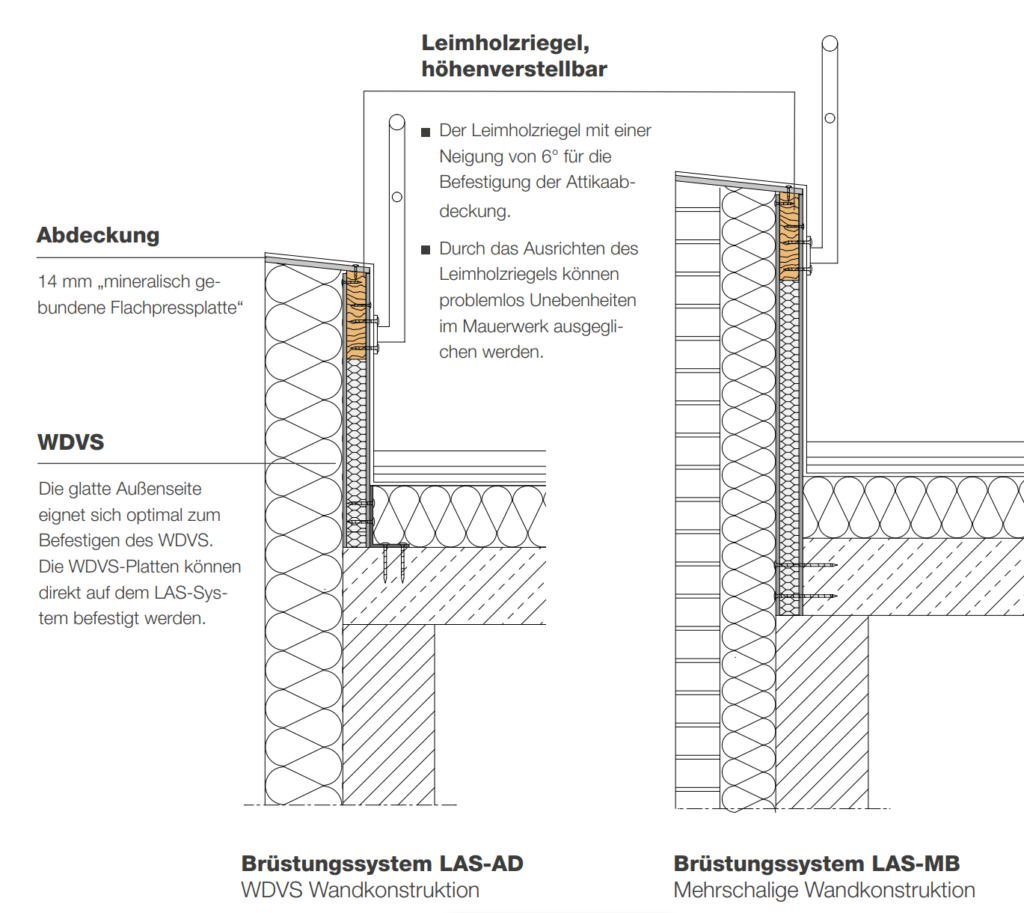 Leimholzriegel, höhenverstellbar

■ Der Leimholzriegel mit einer Neigung von 6° für die Befestigung der Attikaabdeckung.

■ Durch das Ausrichten des Leimholzriegels können problemlos Unebenheiten im Mauerwerk ausgeglichen werden.

Abdeckung

14 mm „mineralisch gebundene Flachpressplatte“

WDVS

Die glatte Außenseite eignet sich optimal zum Befestigen des WDVS. Die WDVS-Platten können direkt auf dem LAS-System befestigt werden.

Brüstungssystem LAS-AD
WDVS Wandkonstruktion

Brüstungssystem LAS-MB
Mehrschalige Wandkonstruktion